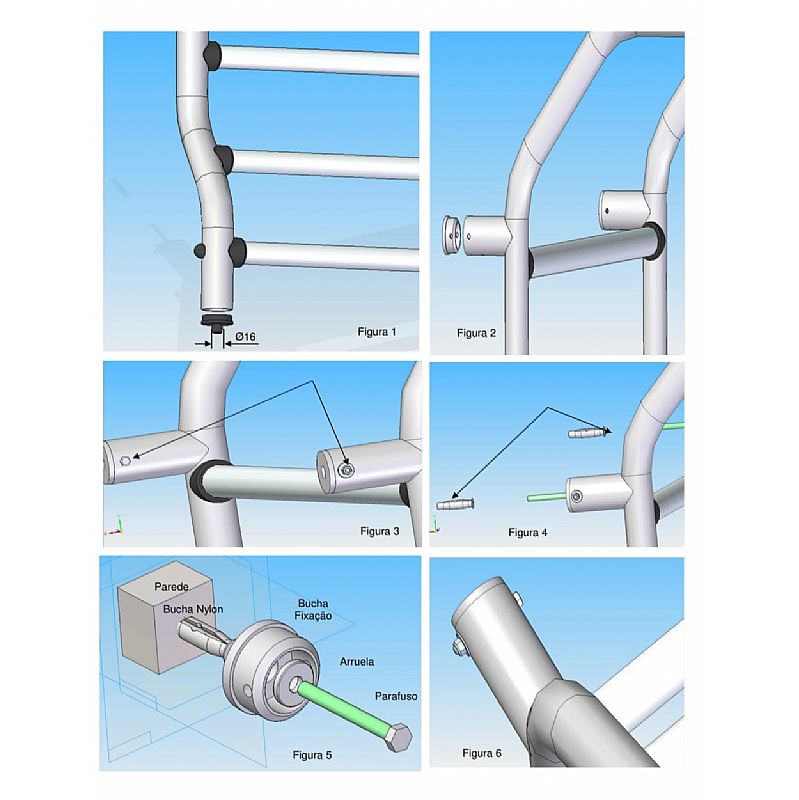 Ø16
Figura 1

Figura 2

Figura 3

Figura 4

Parede
Bucha Nylon
Bucha Fixação
Arruela
Parafuso
Figura 5

Figura 6